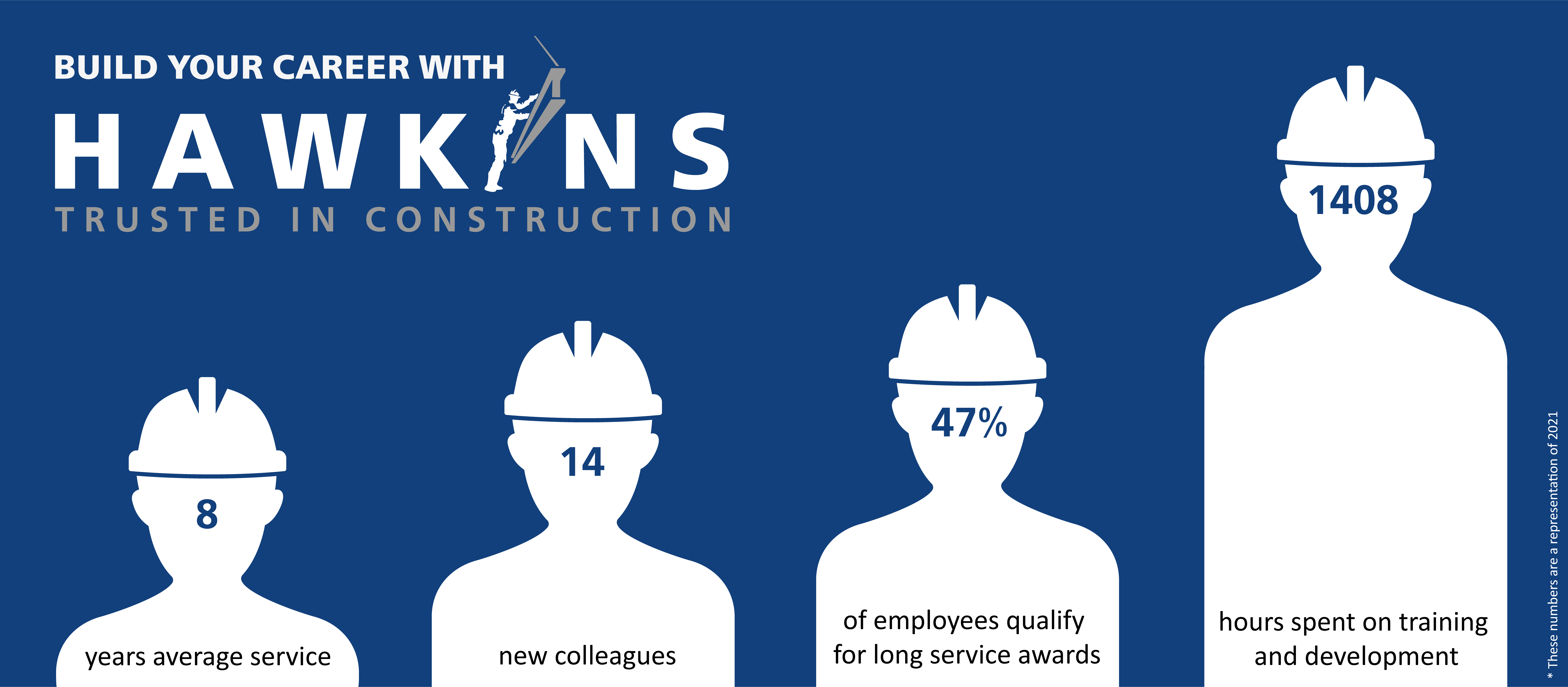 BUILD YOUR CAREER WITH

HAWKINS

TRUSTED IN CONSTRUCTION

8

years average service

14

new colleagues

47%

of employees qualify for long service awards

1408

hours spent on training and development

* These numbers are a representation of 2021